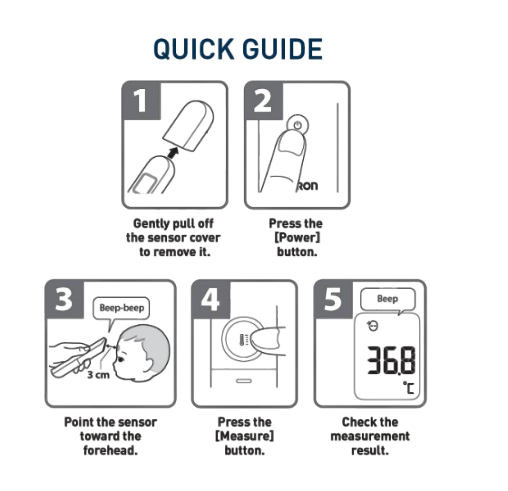 QUICK GUIDE

1

Gently pull off the sensor cover to remove it.

2

RON

Press the [Power] button.

3

Beep-beep

3 cm

Point the sensor toward the forehead.

4

Press the [Measure] button.

5

Beep

36.8

°C

Check the measurement result.