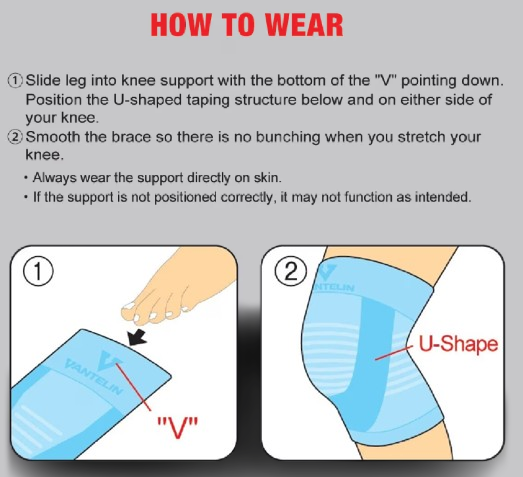 HOW TO WEAR

① Slide leg into knee support with the bottom of the "V" pointing down. Position the U-shaped taping structure below and on either side of your knee.
② Smooth the brace so there is no bunching when you stretch your knee.

• Always wear the support directly on skin.
• If the support is not positioned correctly, it may not function as intended.

①

VANTELIN

"V"

②

NTELIN

U-Shape