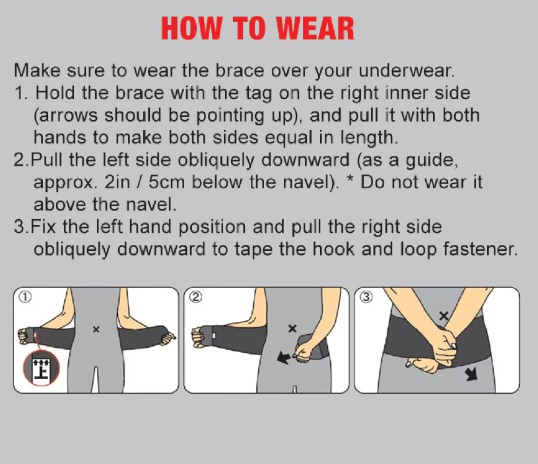 HOW TO WEAR

Make sure to wear the brace over your underwear.
1. Hold the brace with the tag on the right inner side (arrows should be pointing up), and pull it with both hands to make both sides equal in length.
2.Pull the left side obliquely downward (as a guide, approx. 2in / 5cm below the navel). * Do not wear it above the navel.
3.Fix the left hand position and pull the right side obliquely downward to tape the hook and loop fastener.

①

上

②

③