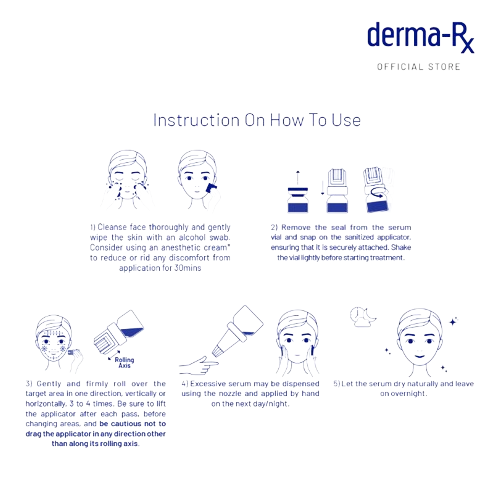 derma-Rx
OFFICIAL STORE

Instruction On How To Use

1) Cleanse face thoroughly and gently wipe the skin with an alcohol swab. Consider using an anesthetic cream* to reduce or rid any discomfort from application for 30mins

2) Remove the seal from the serum vial and snap on the sanitized applicator, ensuring that it is securely attached. Shake the vial lightly before starting treatment.

Rolling Axis

3) Gently and firmly roll over the target area in one direction, vertically or horizontally, 3 to 4 times. Be sure to lift the applicator after each pass, before changing areas, and be cautious not to drag the applicator in any direction other than along its rolling axis.

4) Excessive serum may be dispensed using the nozzle and applied by hand on the next day/night.

5) Let the serum dry naturally and leave on overnight.